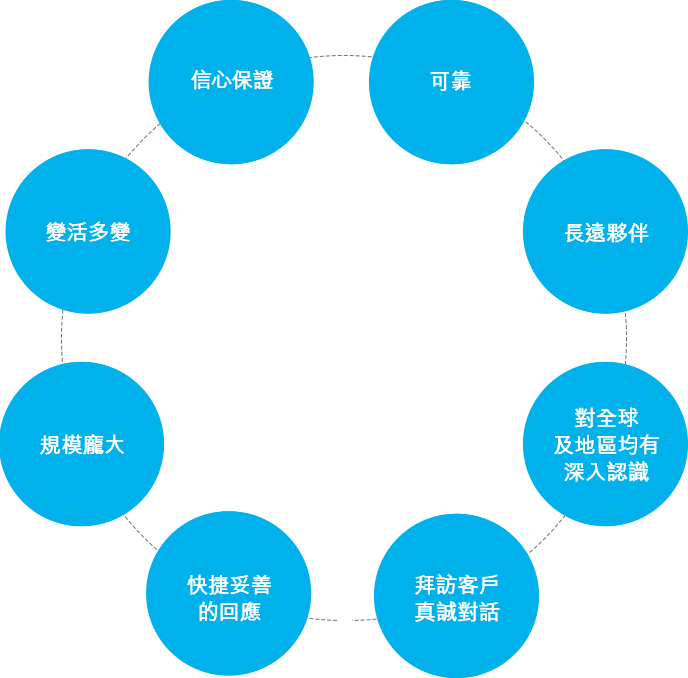 信心保證

可靠

長遠夥伴

對全球
及地區均有
深入認識

拜訪客戶
真誠對話

快捷妥善
的回應

規模龐大

變活多變